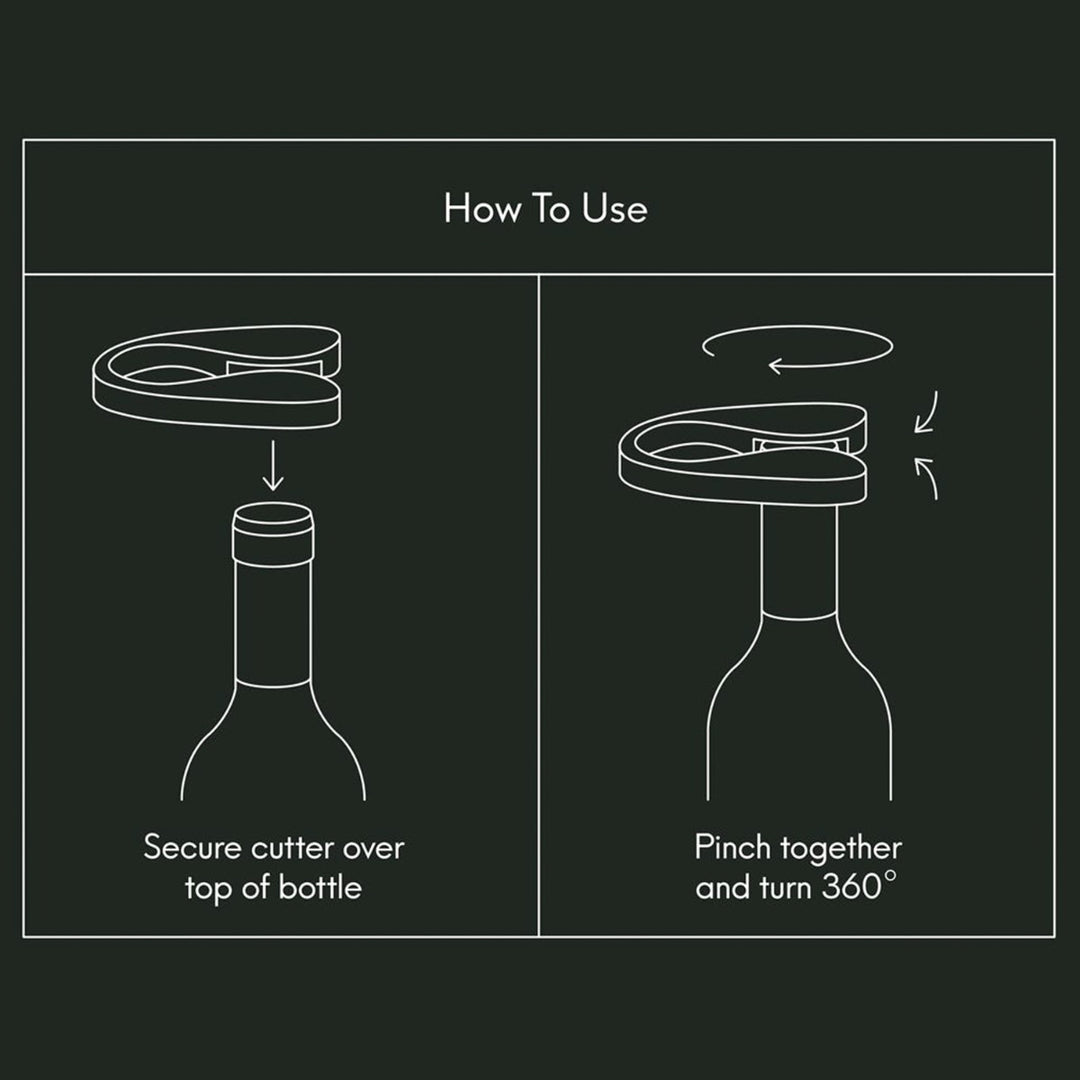 How To Use

Secure cutter over top of bottle

Pinch together and turn 360°