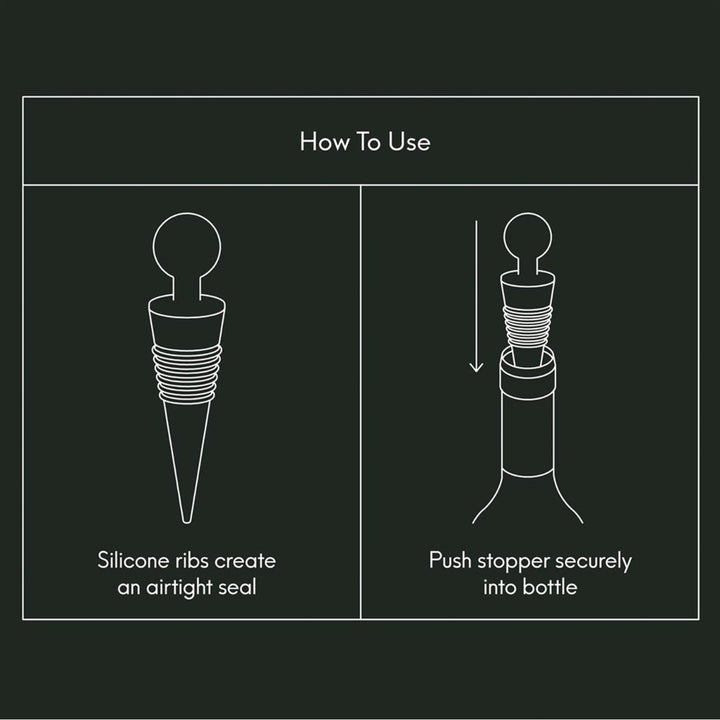 How To Use

Silicone ribs create an airtight seal

Push stopper securely into bottle